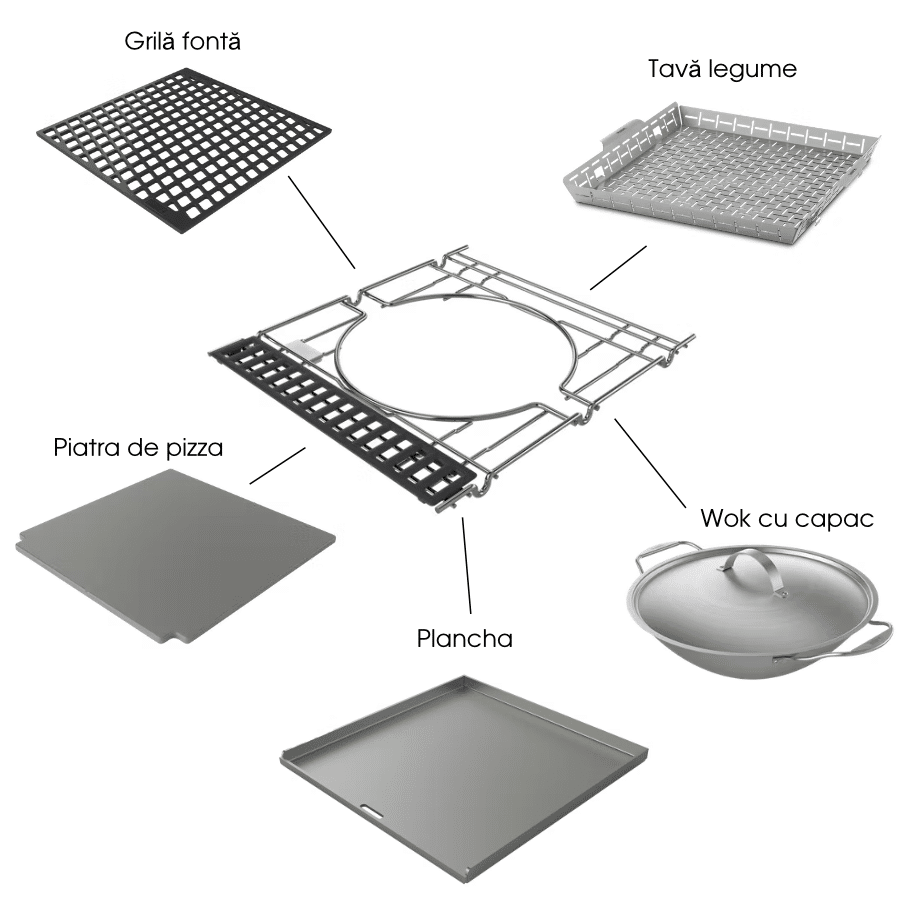 Grilă fontă

Tavă legume

Piatra de pizza

Wok cu capac

Plancha